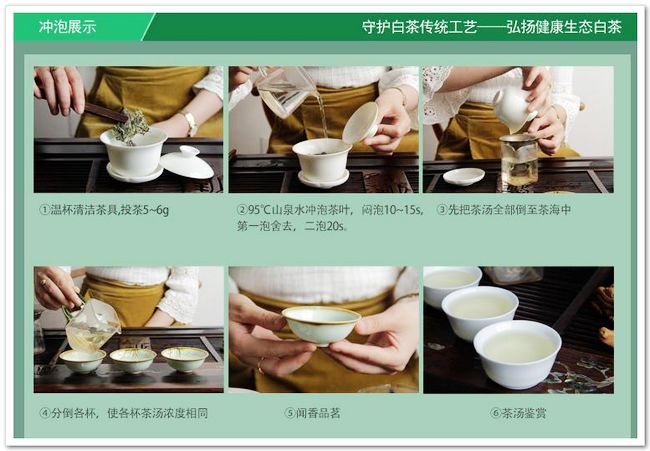 冲泡展示

守护白茶传统工艺——弘扬健康生态白茶

①温杯清洁茶具,投茶5~6g

②95℃山泉水冲泡茶叶，闷泡10~15s，第一泡舍去，二泡20s。

③先把茶汤全部倒至茶海中

④分倒各杯，使各杯茶汤浓度相同

⑤闻香品茗

⑥茶汤鉴赏